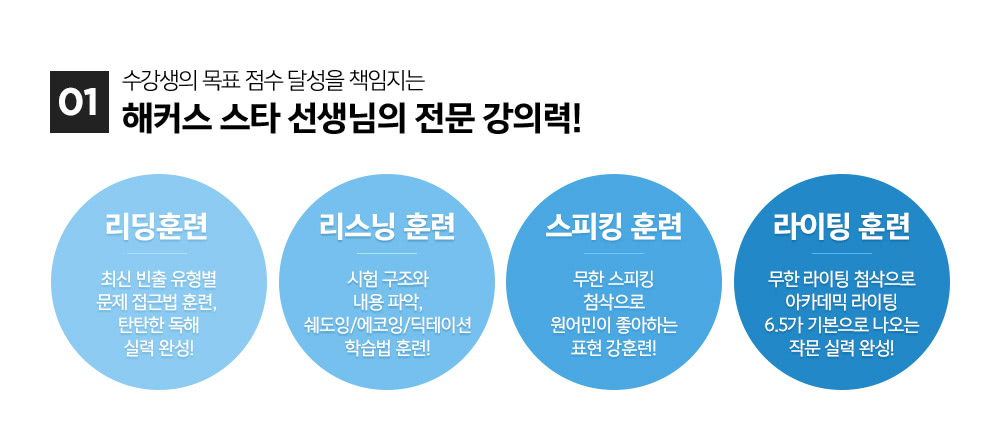 01

수강생의 목표 점수 달성을 책임지는
해커스 스타 선생님의 전문 강의력!

리딩훈련

최신 빈출 유형별
문제 접근법 훈련,
탄탄한 독해
실력 완성!

리스닝 훈련

시험 구조와
내용 파악,
쉐도잉/에코잉/딕테이션
학습법 훈련!

스피킹 훈련

무한 스피킹
첨삭으로
원어민이 좋아하는
표현 강훈련!

라이팅 훈련

무한 라이팅 첨삭으로
아카데믹 라이팅
6.5가 기본으로 나오는
작문 실력 완성!